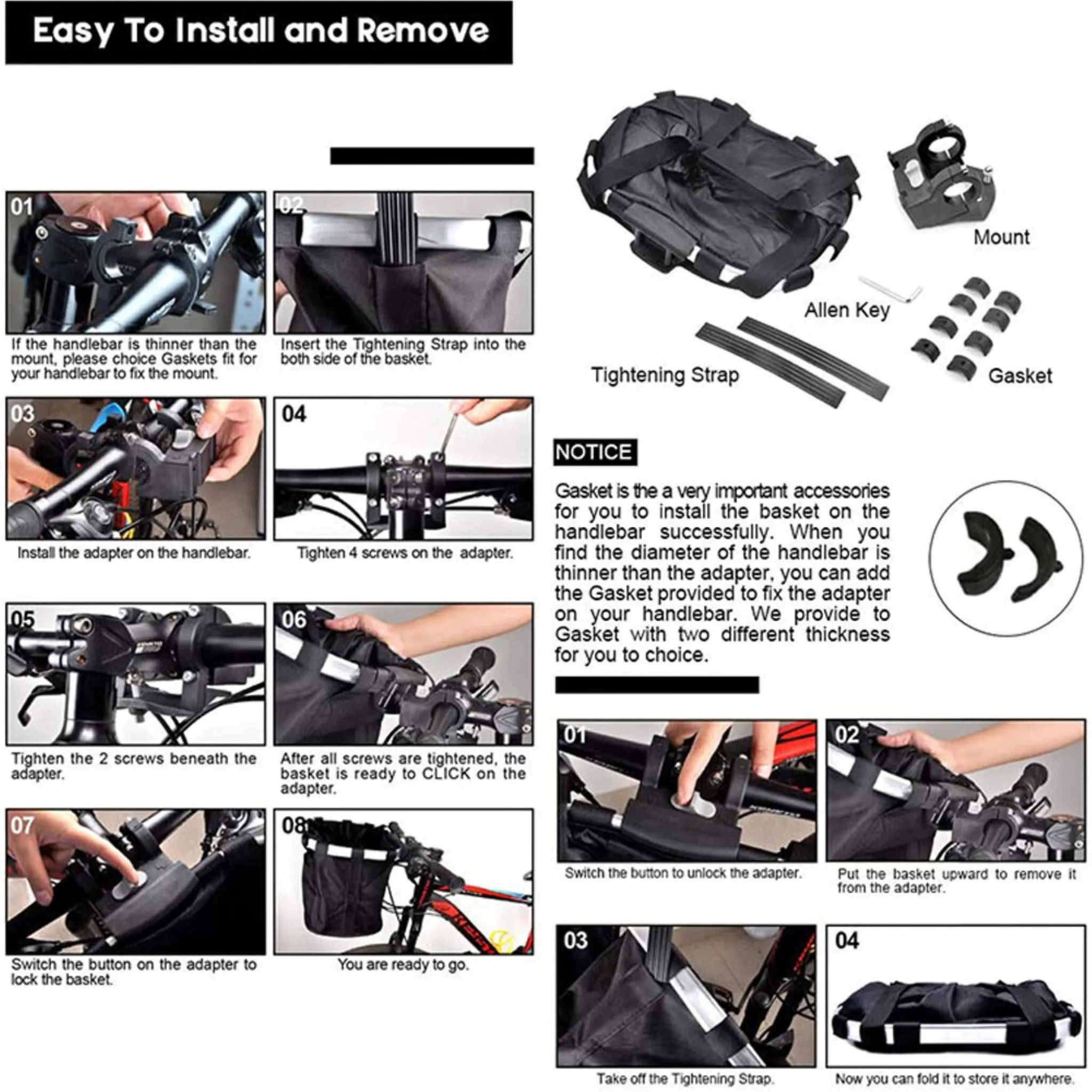 Easy To Install and Remove

01

If the handlebar is thinner than the mount, please choice Gaskets fit for your handlebar to fix the mount.

02

Insert the Tightening Strap into the both side of the basket.

03

Install the adapter on the handlebar.

04

Tighten 4 screws on the adapter.

05

Tighten the 2 screws beneath the adapter.

06

After all screws are tightened, the basket is ready to CLICK on the adapter.

07

Switch the button on the adapter to lock the basket.

08

You are ready to go.

Mount

Allen Key

Tightening Strap

Gasket

NOTICE

Gasket is the a very important accessories for you to install the basket on the handlebar successfully. When you find the diameter of the handlebar is thinner than the adapter, you can add the Gasket provided to fix the adapter on your handlebar. We provide to Gasket with two different thickness for you to choice.

01

Switch the button to unlock the adapter.

02

Put the basket upward to remove it from the adapter.

03

Take off the Tightening Strap.

04

Now you can fold it to store it anywhere.